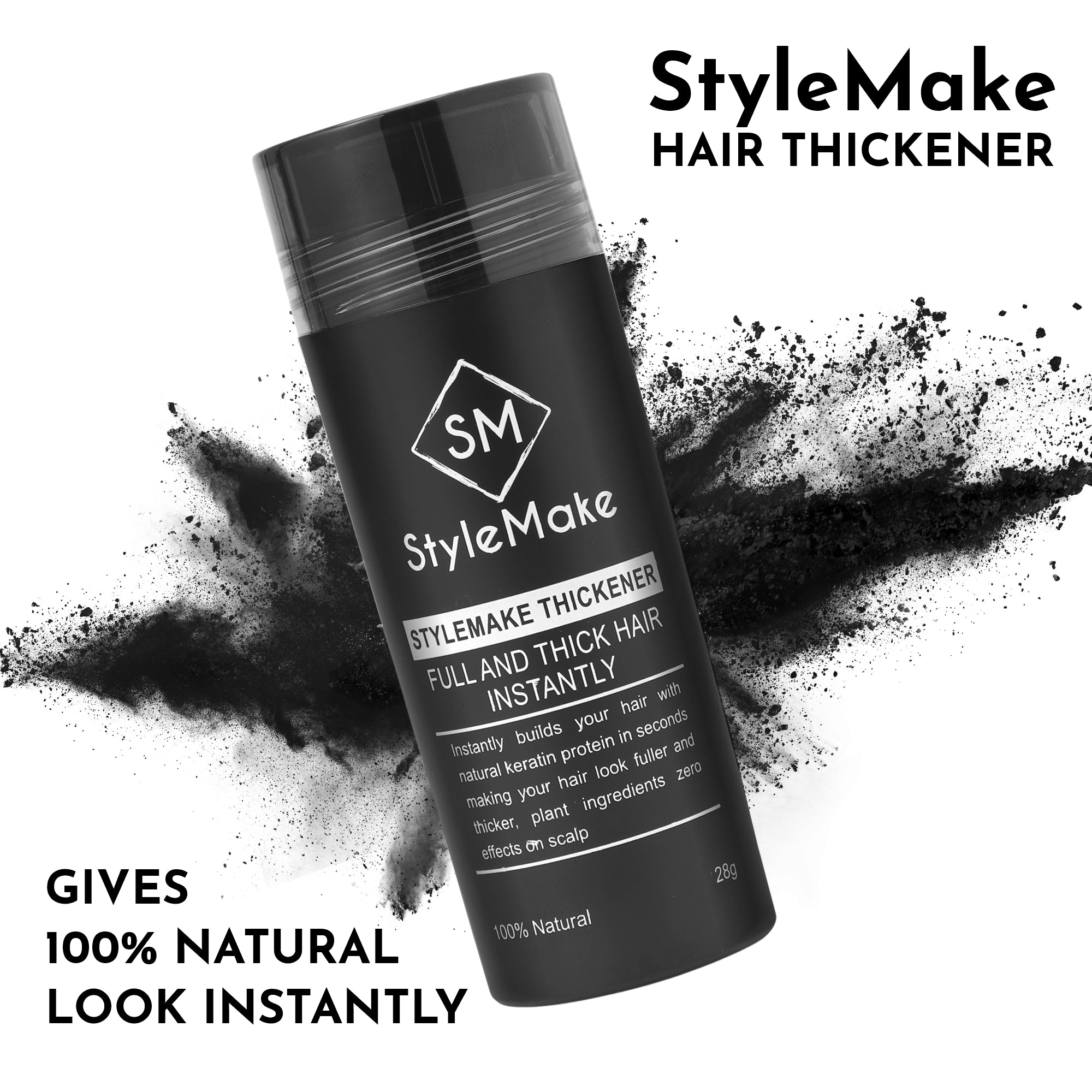 StyleMake
HAIR THICKENER

SM

StyleMake

STYLEMAKE THICKENER

FULL AND THICK HAIR INSTANTLY

Instantly builds your hair with natural keratin protein in seconds making your hair look fuller and thicker, plant ingredients zero effects on scalp

28g

100% Natural

GIVES
100% NATURAL
LOOK INSTANTLY